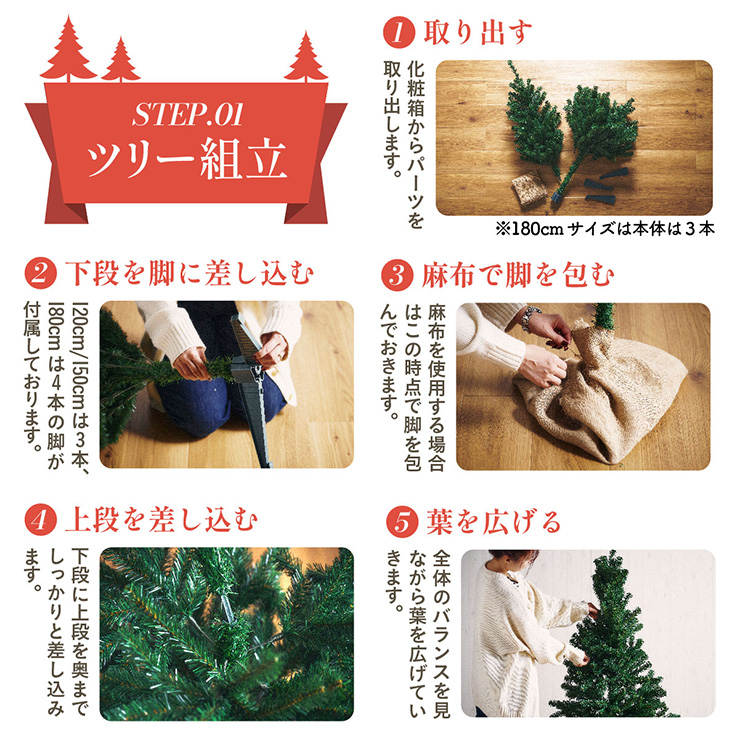 STEP.01
ツリー組立

1 取り出す

化粧箱からパーツを取り出します。

※180cm サイズは本体は3本

2 下段を脚に差し込む

120cm/150cmは3本、180cmは4本の脚が付属しております。

3 麻布で脚を包む

麻布を使用する場合はこの時点で脚を包んでおきます。

4 上段を差し込む

下段に上段を奥までしっかりと差し込みます。

5 葉を広げる

全体のバランスを見ながら葉を広げていきます。