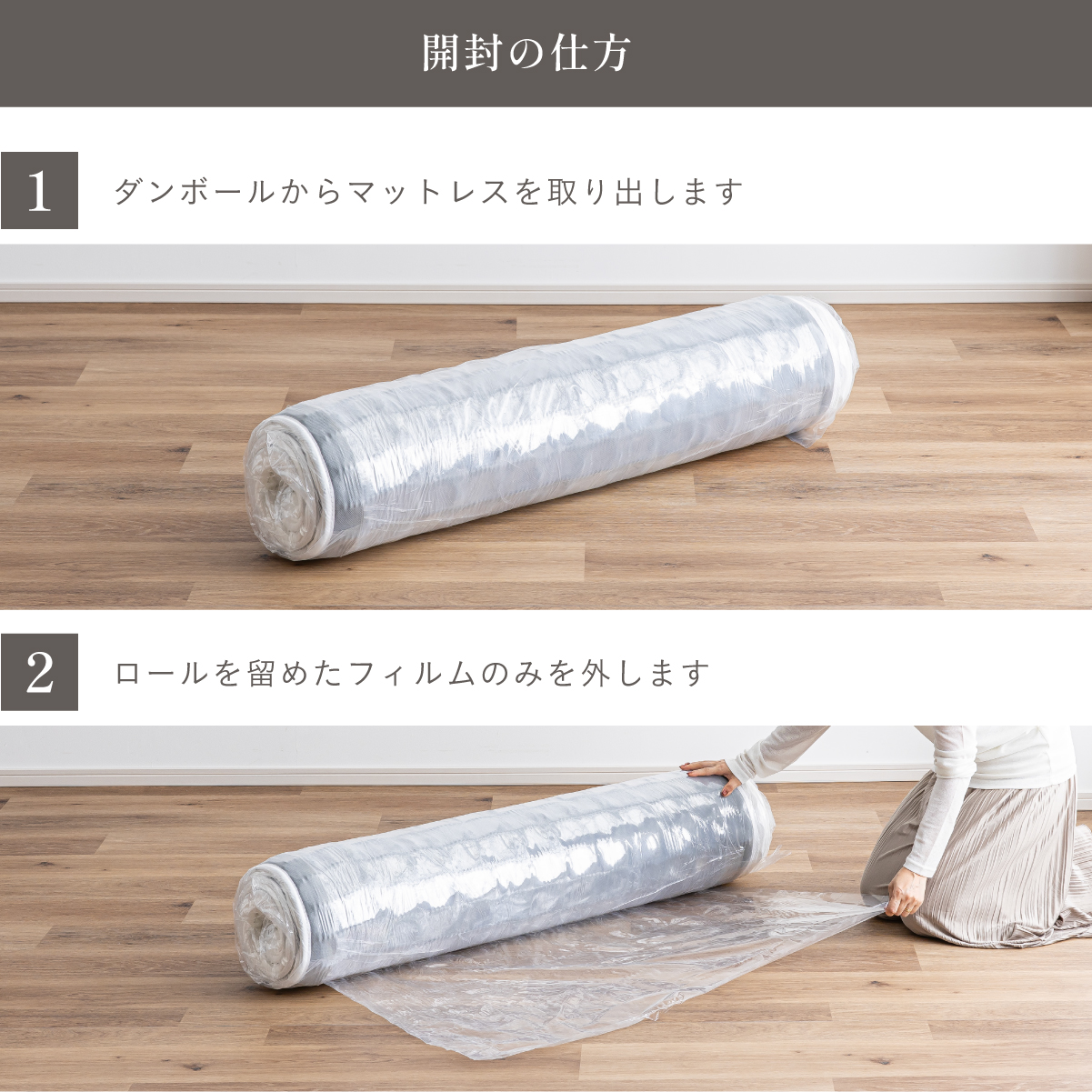 開封の仕方

1 ダンボールからマットレスを取り出します

2 ロールを留めたフィルムのみを外します