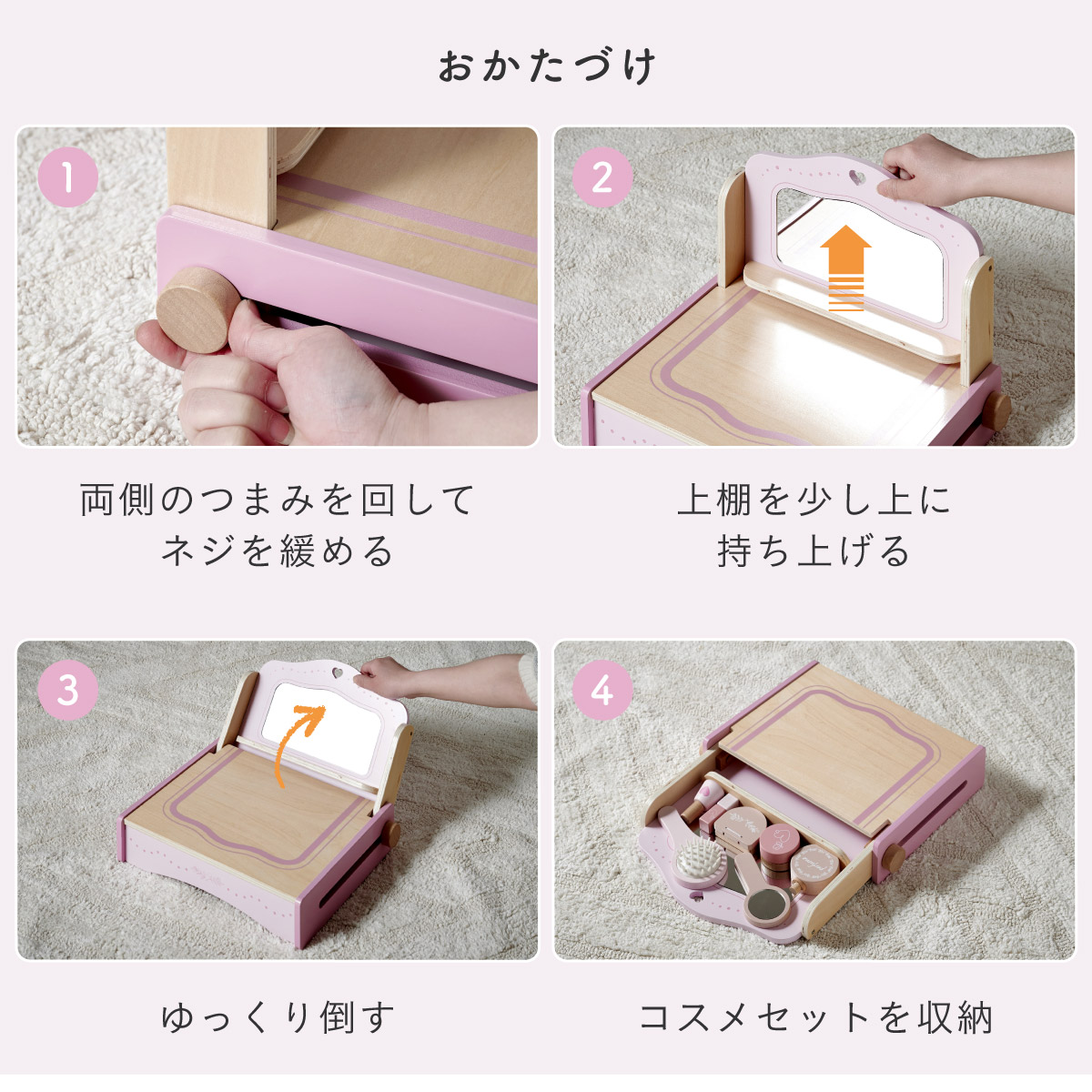 おかたづけ

1

両側のつまみを回して
ネジを緩める

2

上棚を少し上に
持ち上げる

3

ゆっくり倒す

4

コスメセットを収納