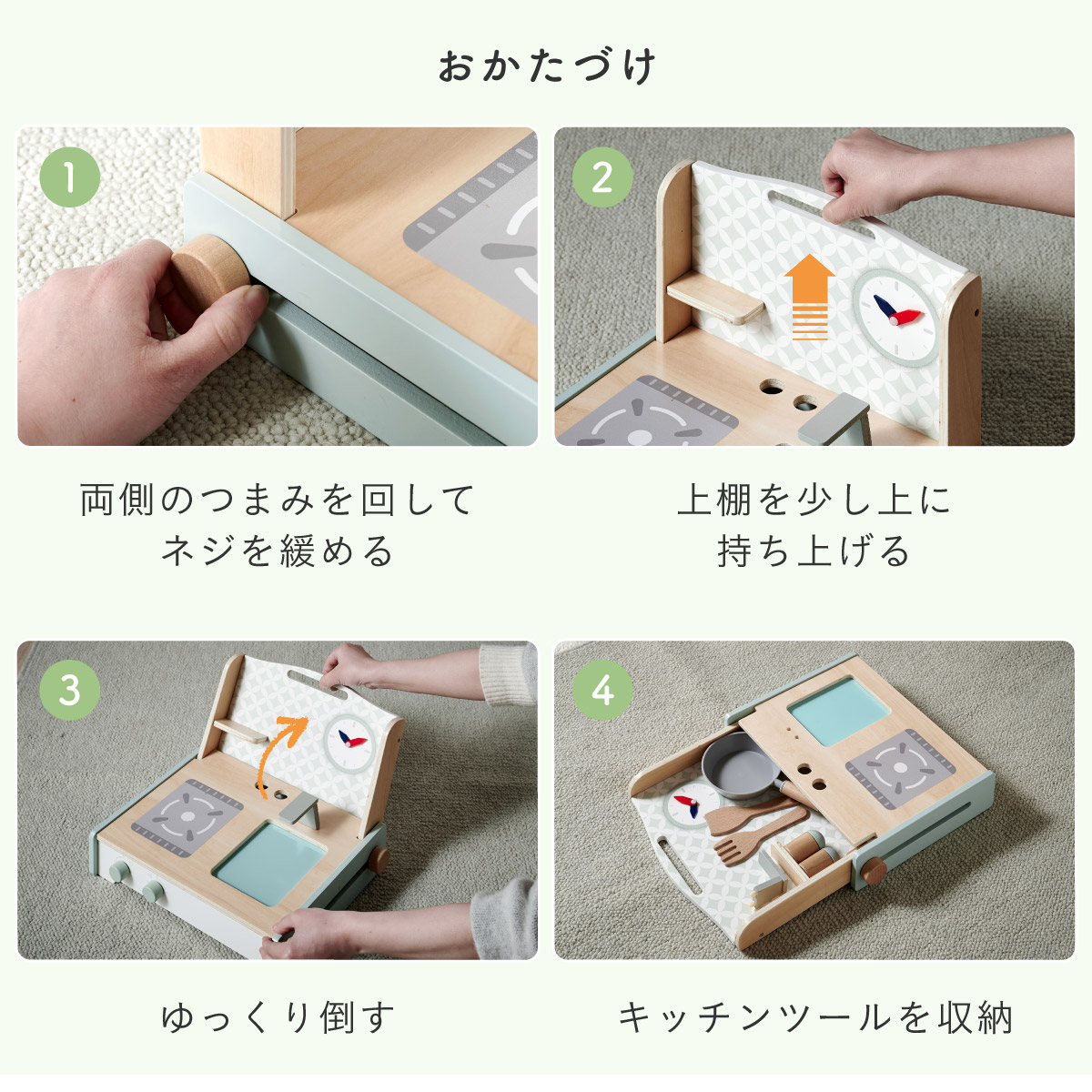 おかたづけ

1

両側のつまみを回して
ネジを緩める

2

上棚を少し上に
持ち上げる

3

ゆっくり倒す

4

キッチンツールを収納