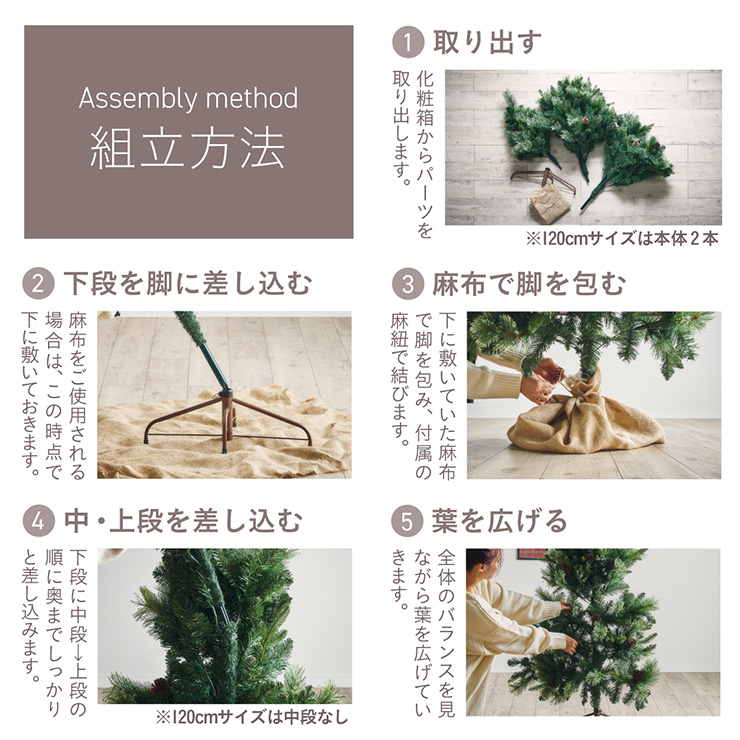 Assembly method
組立方法

1 取り出す

化粧箱からパーツを取り出します。

※120cmサイズは本体２本

2 下段を脚に差し込む

麻布をご使用される場合は、この時点で下に敷いておきます。

3 麻布で脚を包む

下に敷いていた麻布で脚を包み、付属の麻紐で結びます。

4 中・上段を差し込む

下段に中段→上段の順に奥までしっかりと差し込みます。

※120cmサイズは中段なし

5 葉を広げる

全体のバランスを見ながら葉を広げていきます。