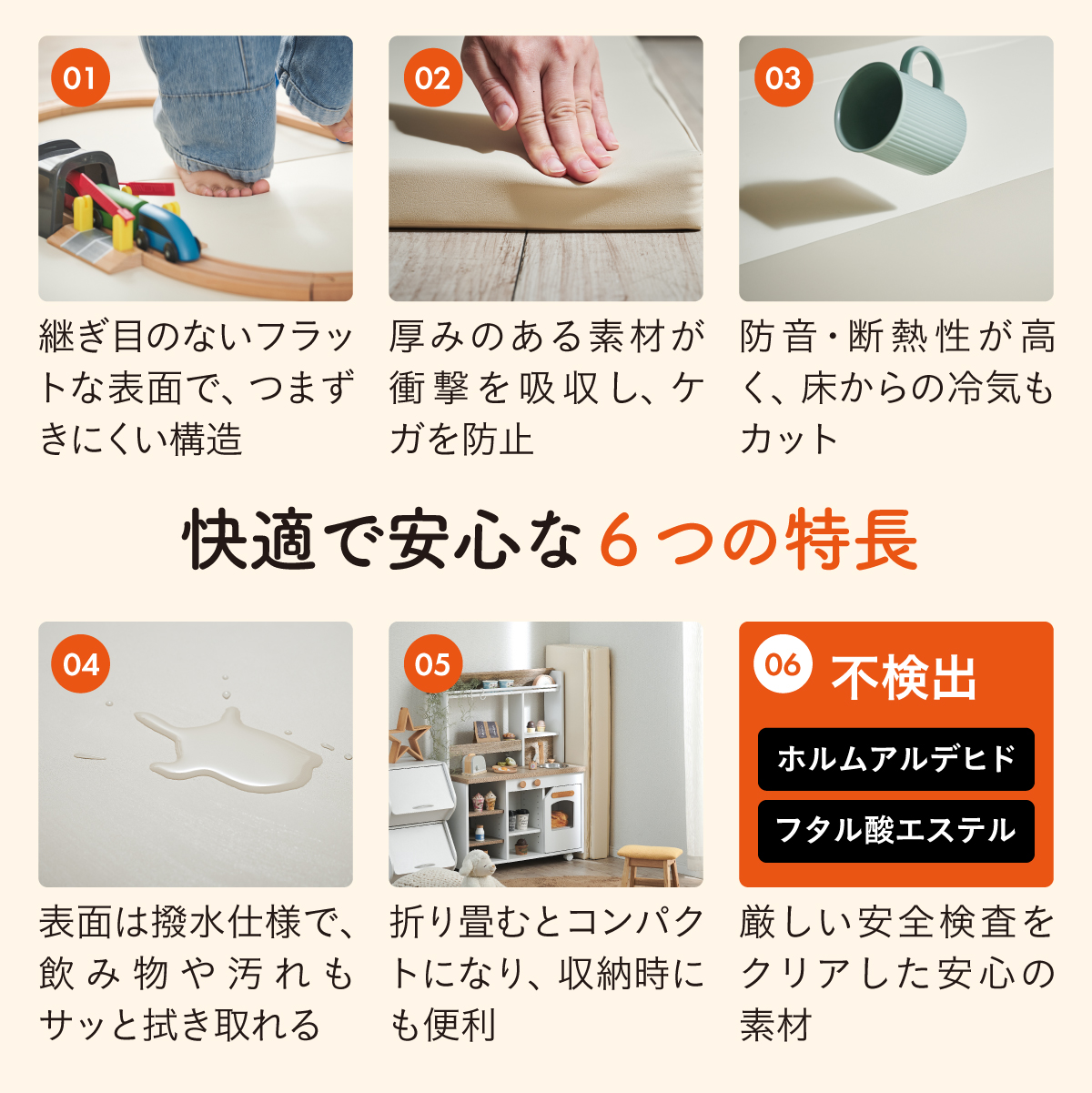 01

継ぎ目のないフラットな表面で、つまずきにくい構造

02

厚みのある素材が衝撃を吸収し、ケガを防止

03

防音・断熱性が高く、床からの冷気もカット

快適で安心な６つの特長

04

表面は撥水仕様で、飲み物や汚れもサッと拭き取れる

05

折り畳むとコンパクトになり、収納時にも便利

06 不検出

ホルムアルデヒド

フタル酸エステル

厳しい安全検査をクリアした安心の素材