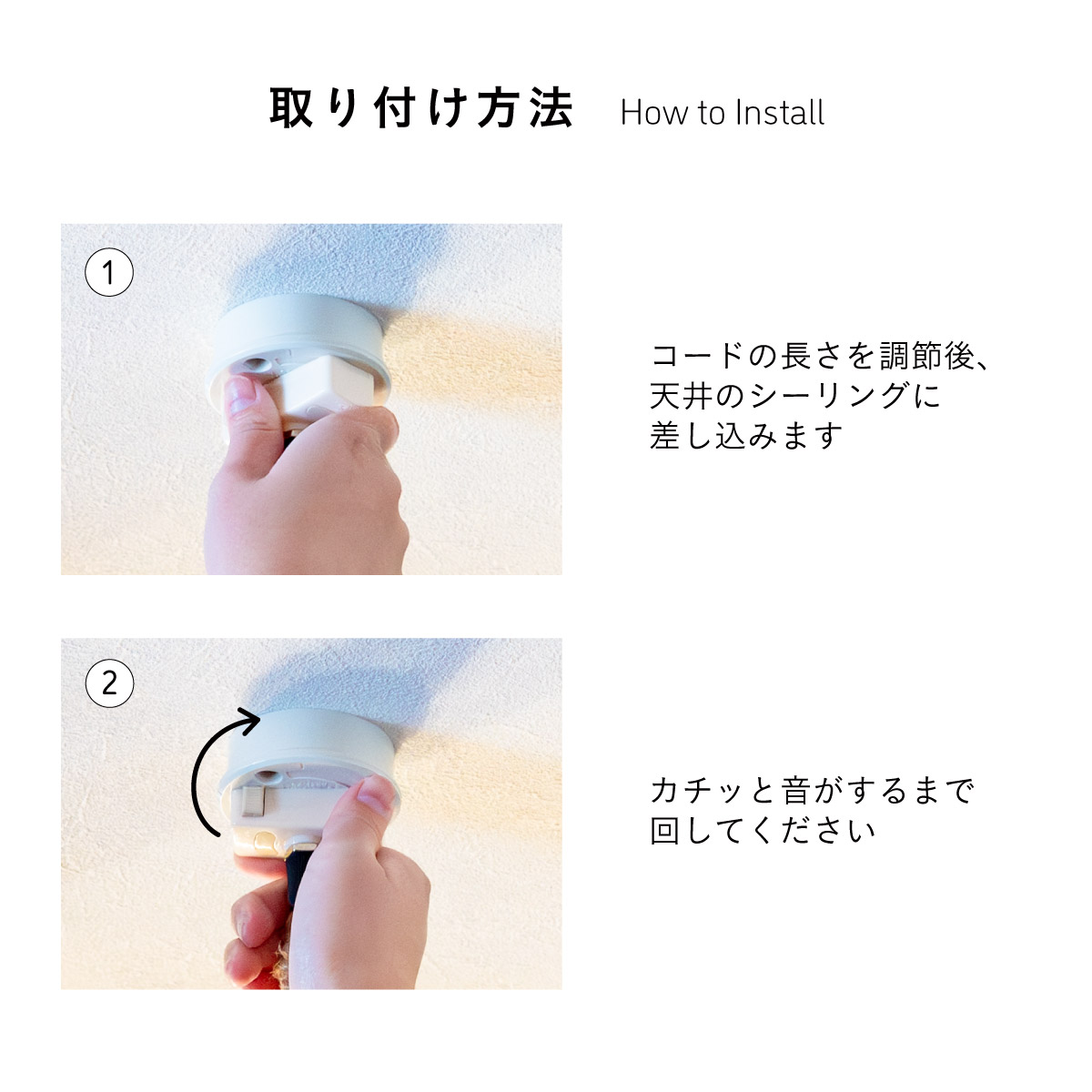 取り付け方法 How to Install

1

コードの長さを調節後、天井のシーリングに差し込みます

2

カチッと音がするまで回してください