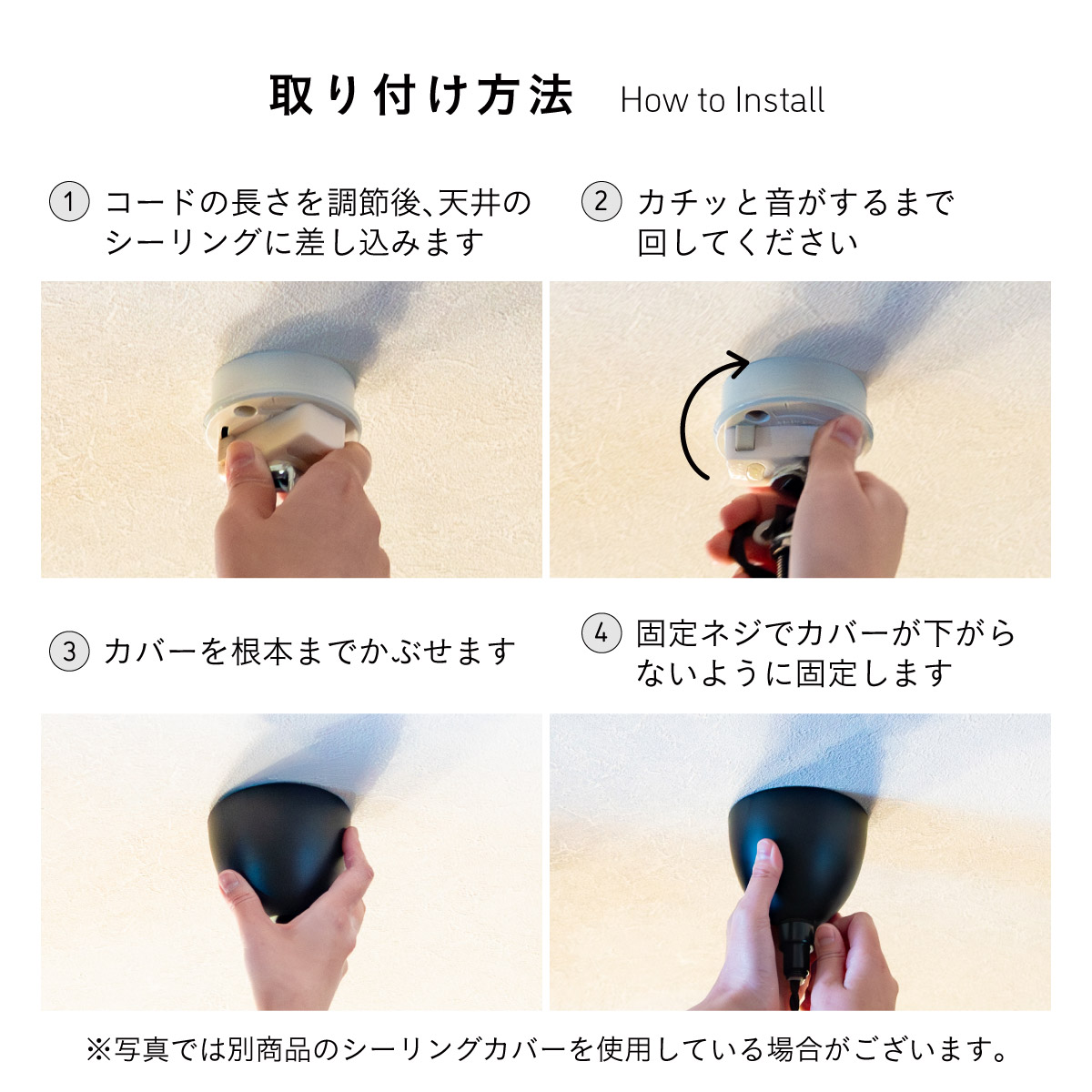 取り付け方法 How to Install

1 コードの長さを調節後、天井のシーリングに差し込みます

2 カチッと音がするまで回してください

3 カバーを根本までかぶせます

4 固定ネジでカバーが下がらないように固定します

※写真では別商品のシーリングカバーを使用している場合がございます。