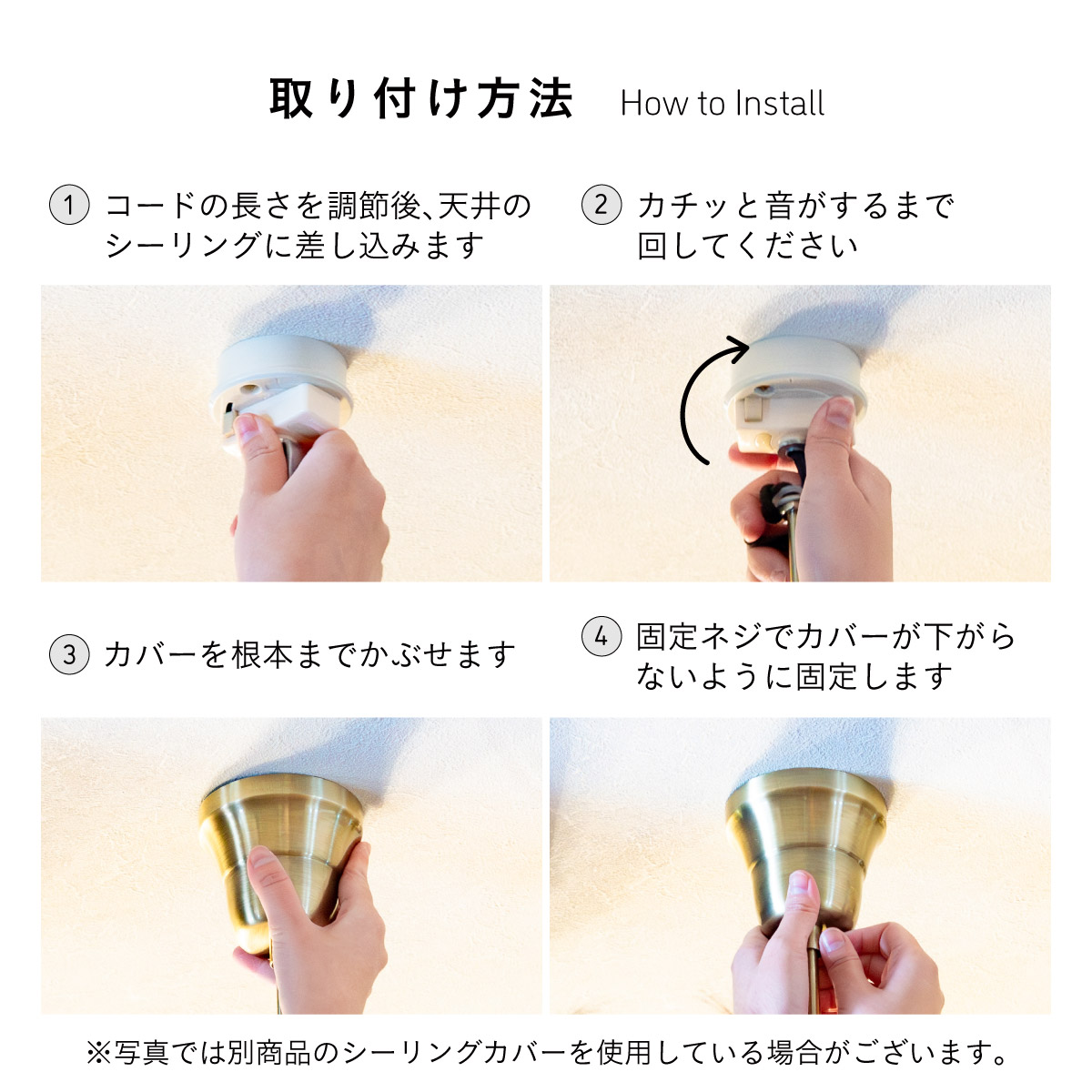 取り付け方法 How to Install

1 コードの長さを調節後、天井のシーリングに差し込みます

2 カチッと音がするまで回してください

3 カバーを根本までかぶせます

4 固定ネジでカバーが下がらないように固定します

※写真では別商品のシーリングカバーを使用している場合がございます。