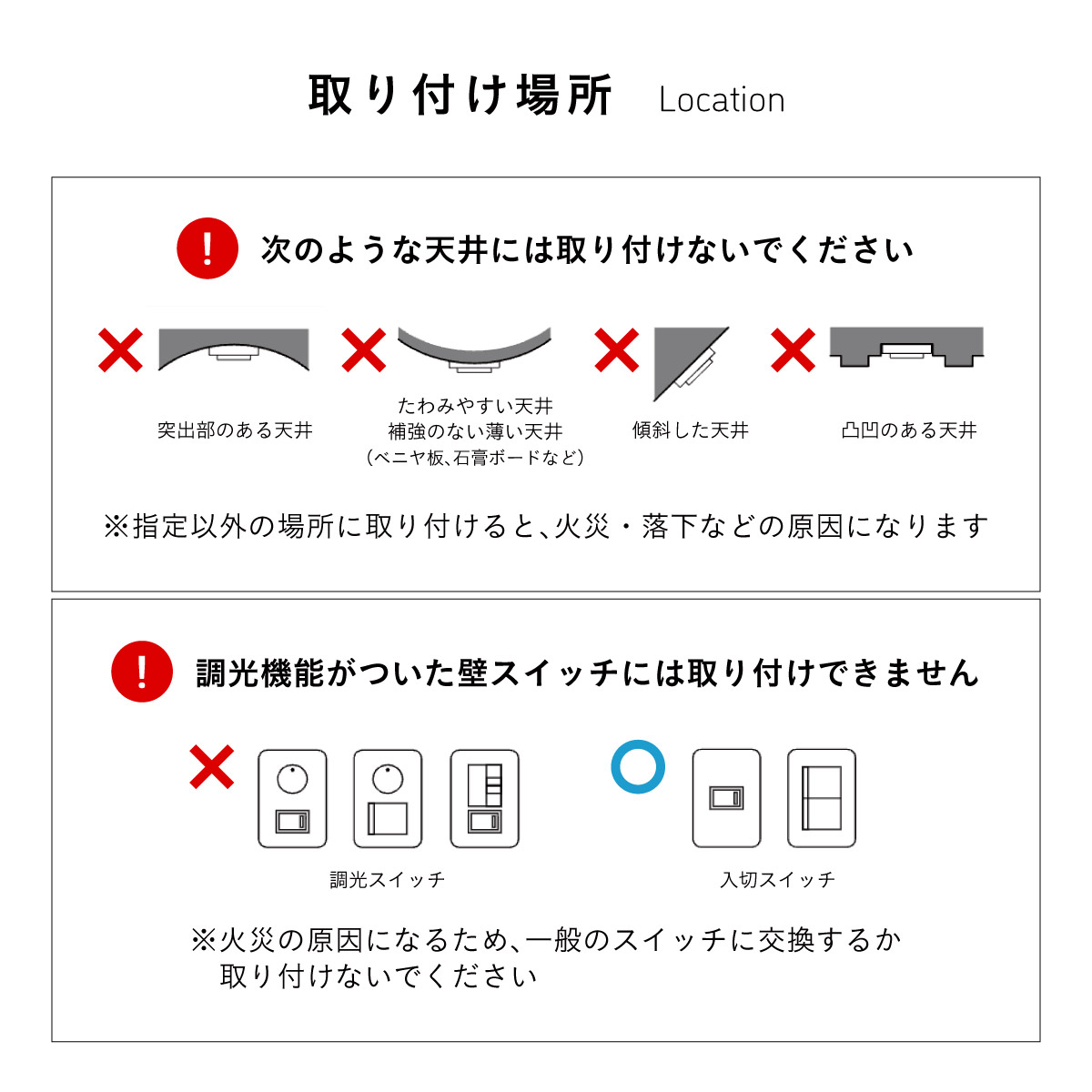 取り付け場所 Location

!

次のような天井には取り付けないでください

突出部のある天井

たわみやすい天井
補強のない薄い天井
（ベニヤ板、石膏ボードなど）

傾斜した天井

凸凹のある天井

※指定以外の場所に取り付けると、火災・落下などの原因になります

!

調光機能がついた壁スイッチには取り付けできません

調光スイッチ

入切スイッチ

※火災の原因になるため、一般のスイッチに交換するか
取り付けないでください