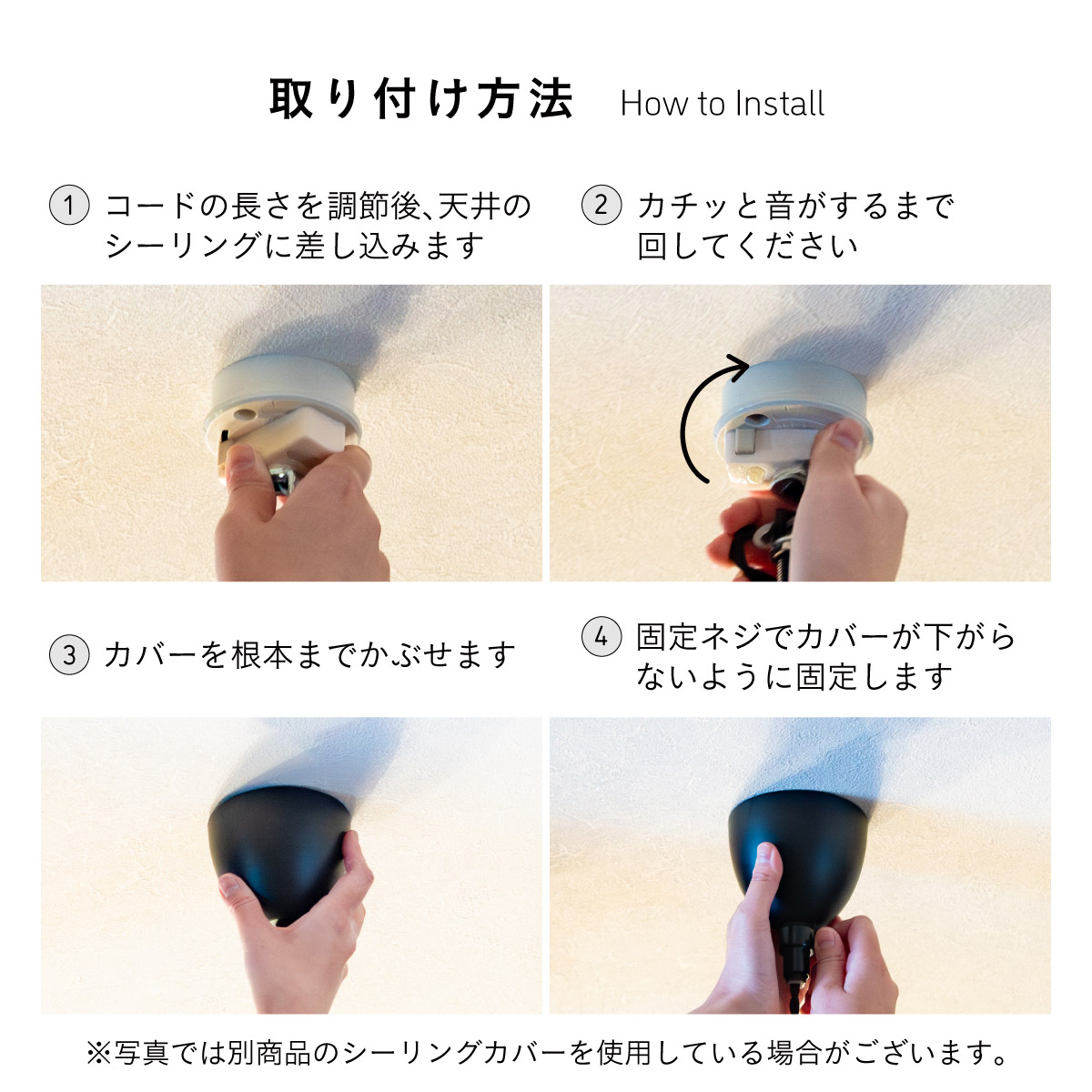 取り付け方法 How to Install

1 コードの長さを調節後、天井のシーリングに差し込みます

2 カチッと音がするまで回してください

3 カバーを根本までかぶせます

4 固定ネジでカバーが下がらないように固定します

※写真では別商品のシーリングカバーを使用している場合がございます。