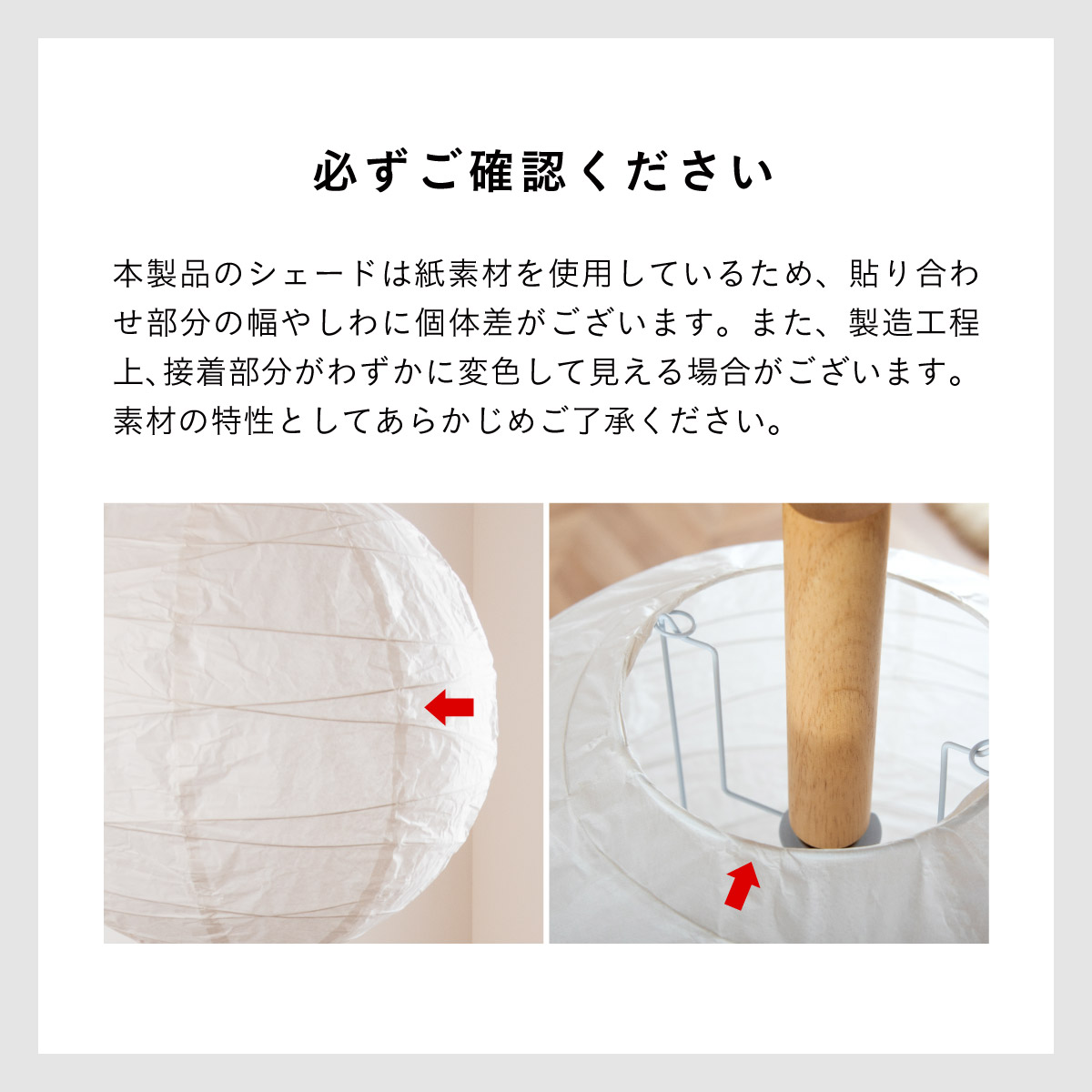 必ずご確認ください

本製品のシェードは紙素材を使用しているため、貼り合わせ部分の幅やしわに個体差がございます。また、製造工程上、接着部分がわずかに変色して見える場合がございます。素材の特性としてあらかじめご了承ください。