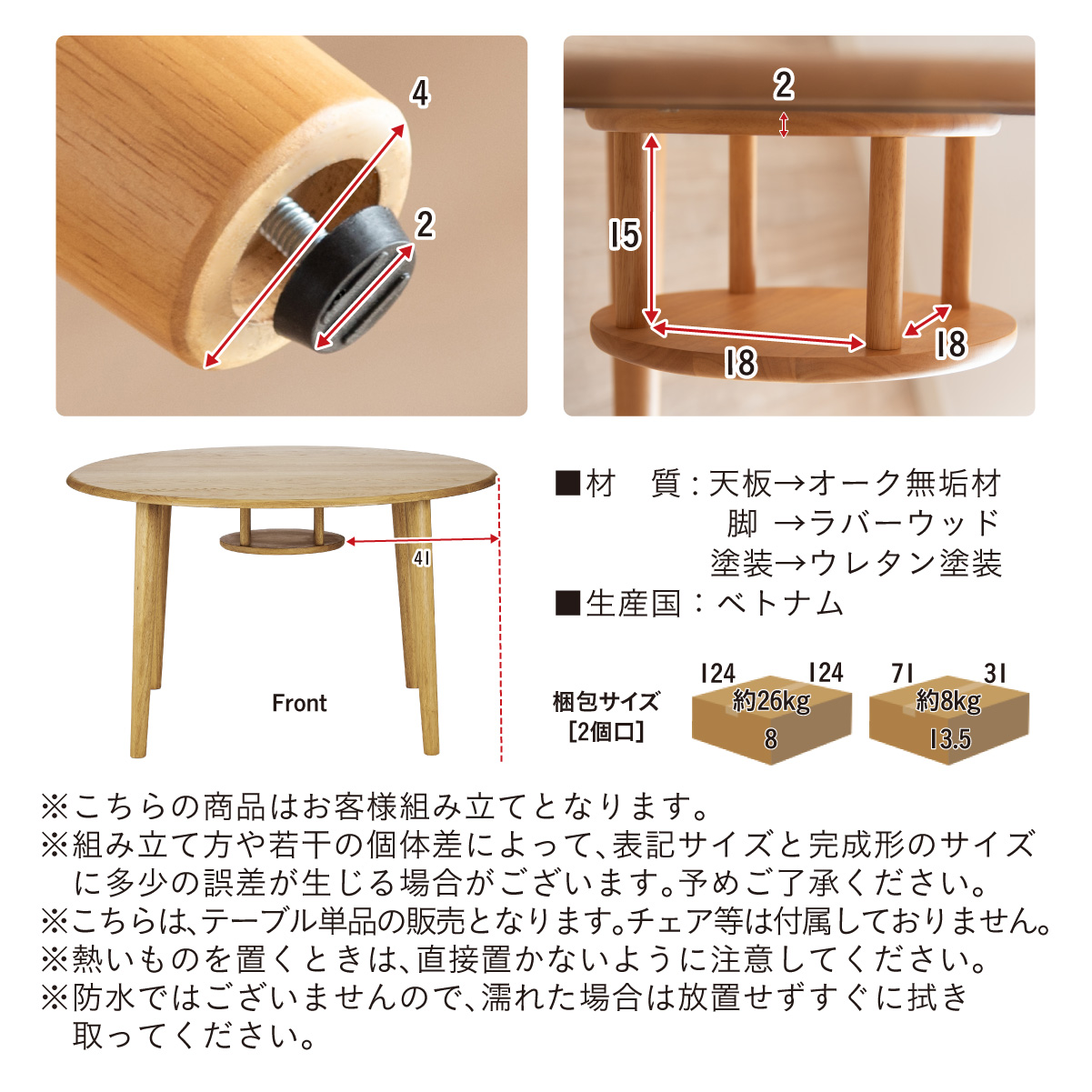 4

2

2

15

18

18

41

Front

■材　質：天板→オーク無垢材
脚　→ラバーウッド
塗装→ウレタン塗装
■生産国：ベトナム

梱包サイズ
[2個口]

124　124
約26kg
8

71　31
約8kg
13.5

※こちらの商品はお客様組み立てとなります。
※組み立て方や若干の個体差によって、表記サイズと完成形のサイズに多少の誤差が生じる場合がございます。予めご了承ください。
※こちらは、テーブル単品の販売となります。チェア等は付属しておりません。
※熱いものを置くときは、直接置かないように注意してください。
※防水ではございませんので、濡れた場合は放置せずすぐに拭き取ってください。