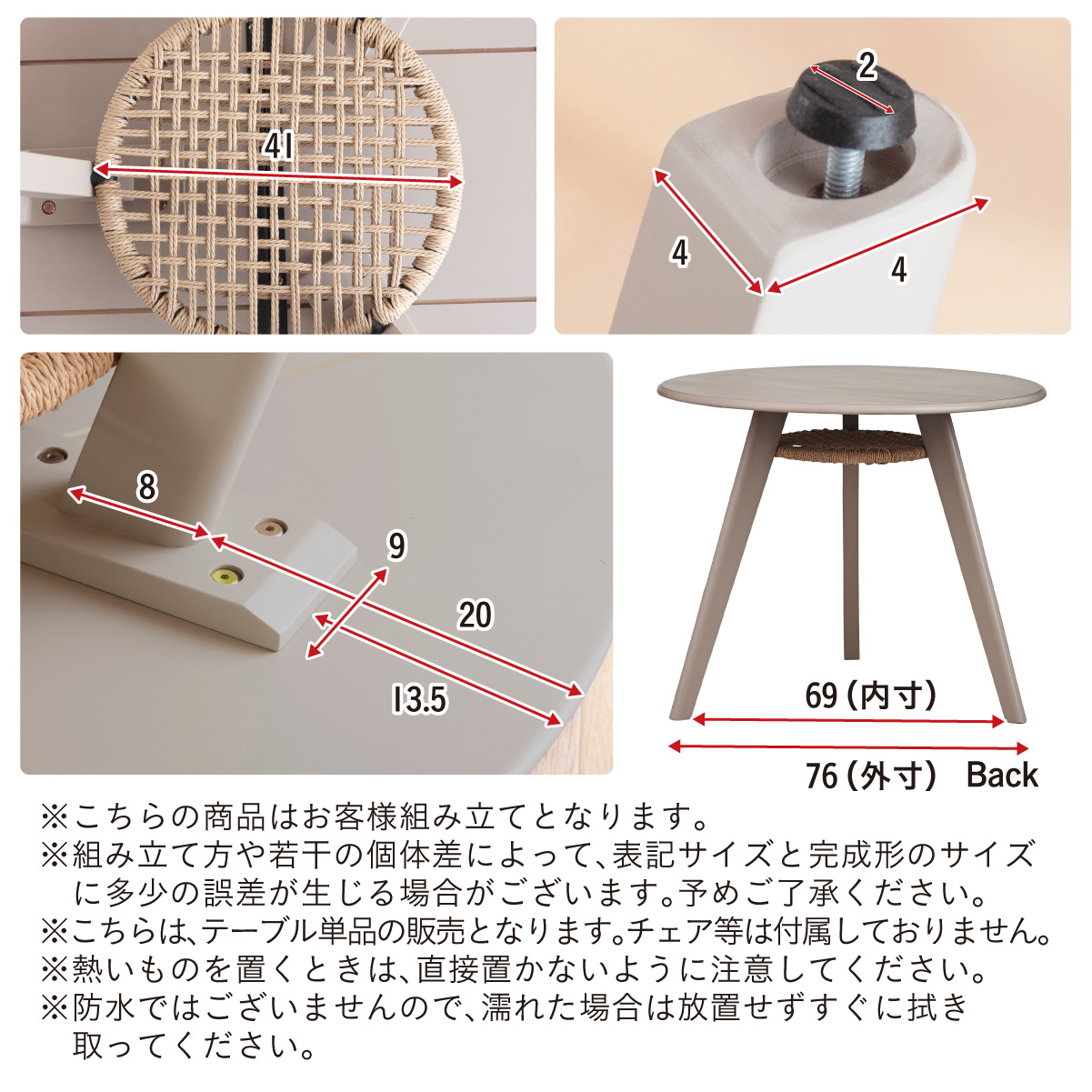 41

2

4

4

8

9

20

13.5

69（内寸）

76（外寸）　Back

※こちらの商品はお客様組み立てとなります。
※組み立て方や若干の個体差によって、表記サイズと完成形のサイズに多少の誤差が生じる場合がございます。予めご了承ください。
※こちらは、テーブル単品の販売となります。チェア等は付属しておりません。
※熱いものを置くときは、直接置かないように注意してください。
※防水ではございませんので、濡れた場合は放置せずすぐに拭き取ってください。