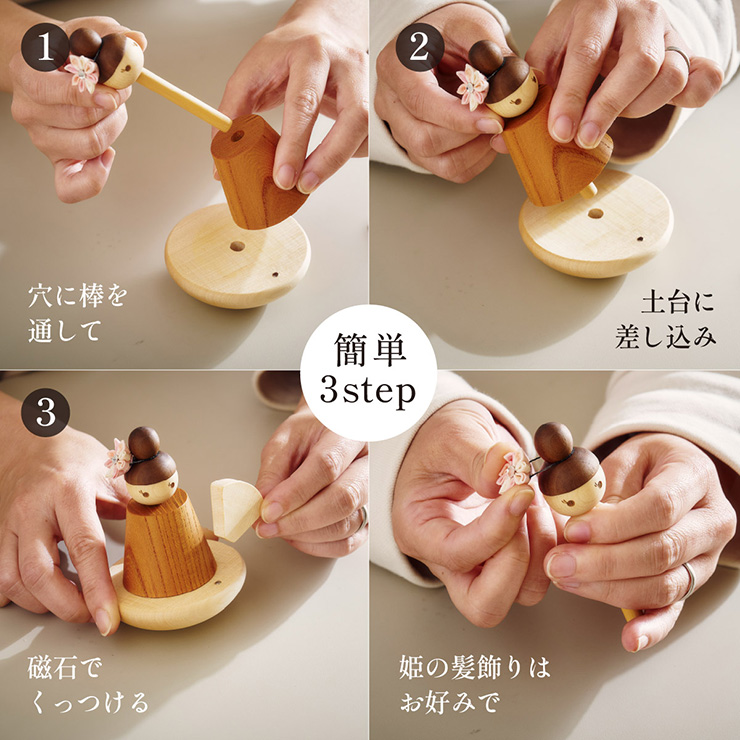 1

穴に棒を
通して

2

土台に
差し込み

簡単
3step

3

磁石で
くっつける

姫の髪飾りは
お好みで