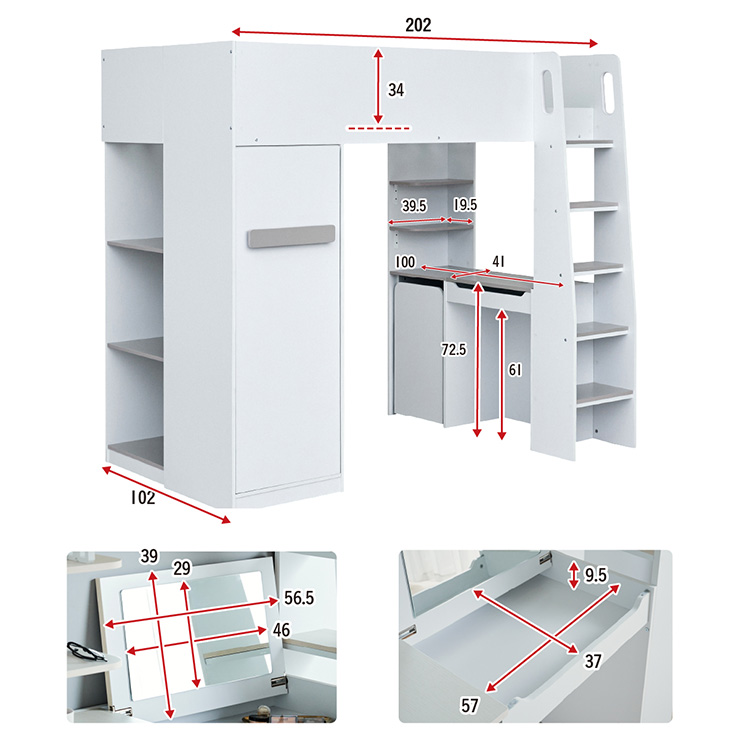 202
34
39.5
19.5
100
41
72.5
61
102
39
29
56.5
46
9.5
37
57